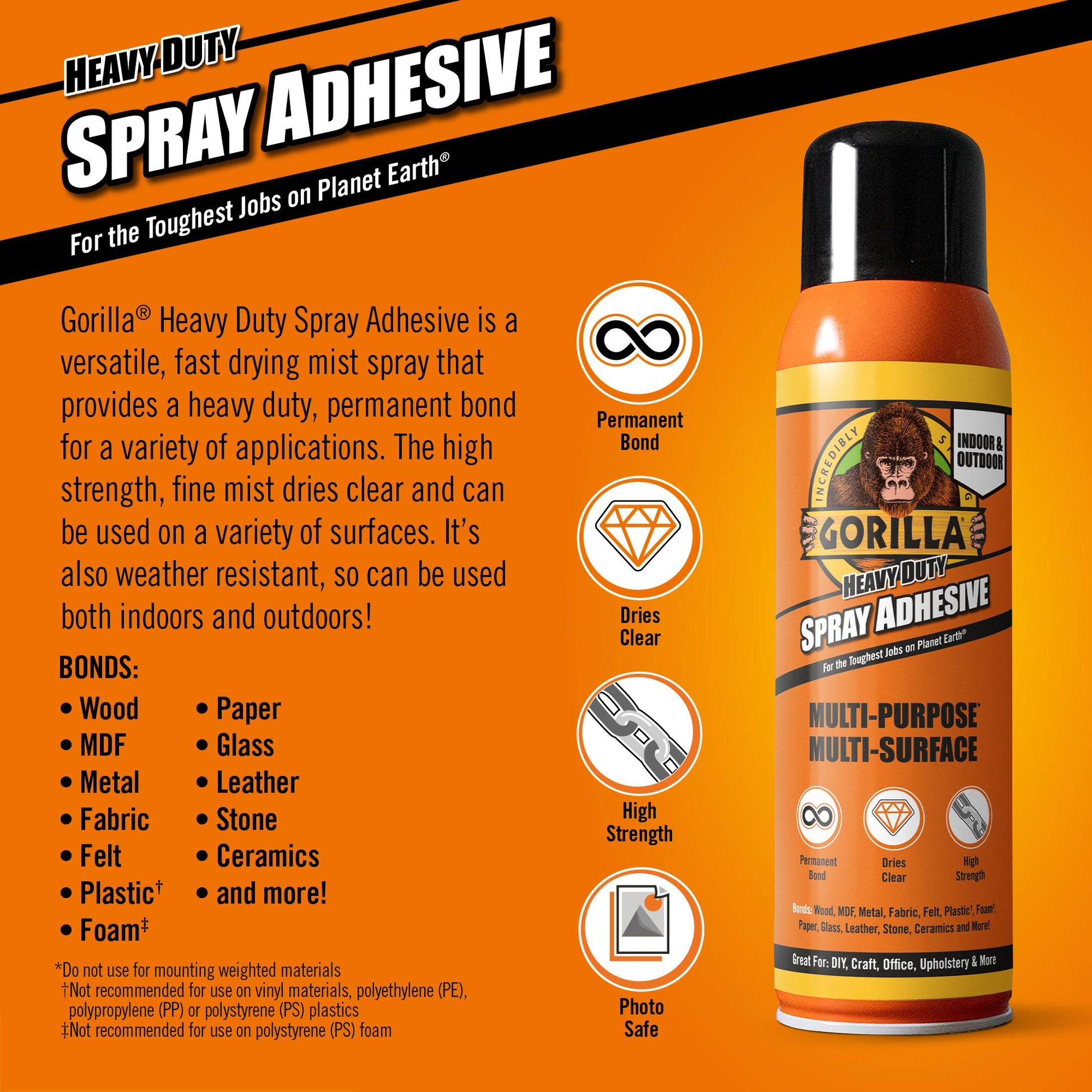 HEAVY DUTY
SPRAY ADHESIVE
For the Toughest Jobs on Planet Earth®

Gorilla® Heavy Duty Spray Adhesive is a versatile, fast drying mist spray that provides a heavy duty, permanent bond for a variety of applications. The high strength, fine mist dries clear and can be used on a variety of surfaces. It's also weather resistant, so can be used both indoors and outdoors!

BONDS:
• Wood
• MDF
• Metal
• Fabric
• Felt
• Plastic†
• Foam‡

• Paper
• Glass
• Leather
• Stone
• Ceramics
• and more!

*Do not use for mounting weighted materials
†Not recommended for use on vinyl materials, polyethylene (PE), polypropylene (PP) or polystyrene (PS) plastics
‡Not recommended for use on polystyrene (PS) foam

Permanent Bond

Dries Clear

High Strength

Photo Safe

INCREDIBLY STRONG
INDOOR & OUTDOOR
GORILLA
HEAVY DUTY
SPRAY ADHESIVE
For the Toughest Jobs on Planet Earth®
MULTI-PURPOSE*
MULTI-SURFACE
Permanent Bond
Dries Clear
High Strength
Bonds: Wood, MDF, Metal, Fabric, Felt, Plastic†, Foam‡, Paper, Glass, Leather, Stone, Ceramics and More!
Great For: DIY, Craft, Office, Upholstery & More